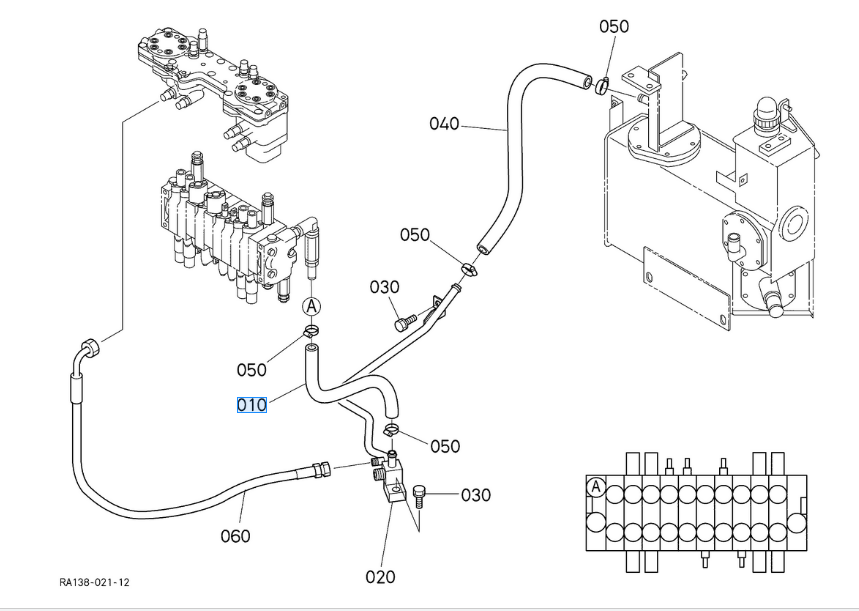 050
040
050
030
A
050
010
050
030
060
020
A
RA138-021-12